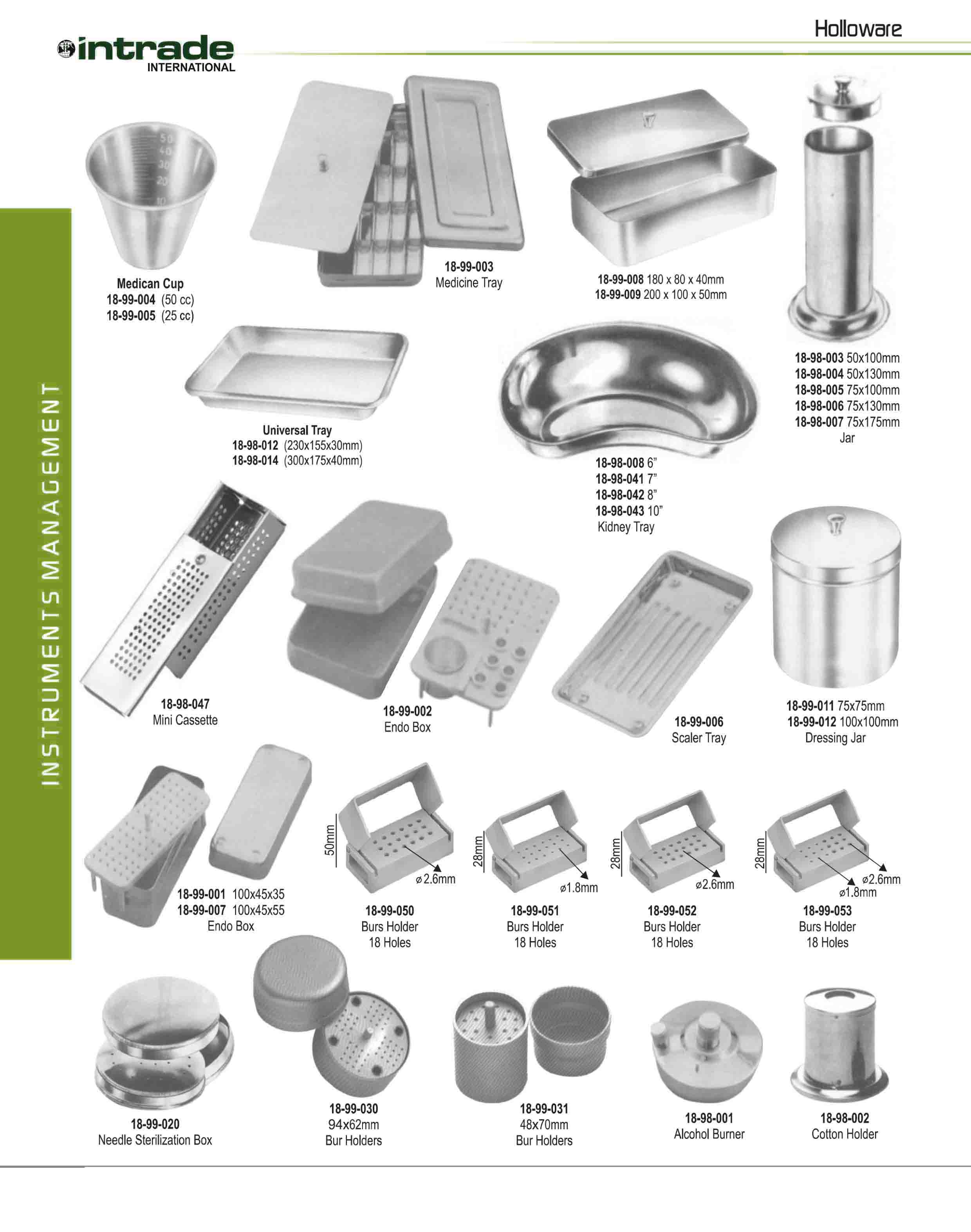 intrade INTERNATIONAL

Holloware

INSTRUMENTS MANAGEMENT

50
40
30
20
10

Medican Cup
18-99-004 (50 cc)
18-99-005 (25 cc)

18-99-003
Medicine Tray

18-99-008 180 x 80 x 40mm
18-99-009 200 x 100 x 50mm

18-98-003 50x100mm
18-98-004 50x130mm
18-98-005 75x100mm
18-98-006 75x130mm
18-98-007 75x175mm
Jar

Universal Tray
18-98-012 (230x155x30mm)
18-98-014 (300x175x40mm)

18-98-008 6"
18-98-041 7"
18-98-042 8"
18-98-043 10"
Kidney Tray

18-98-047
Mini Cassette

18-99-002
Endo Box

18-99-006
Scaler Tray

18-99-011 75x75mm
18-99-012 100x100mm
Dressing Jar

18-99-001 100x45x35
18-99-007 100x45x55
Endo Box

50mm
ø2.6mm
18-99-050
Burs Holder
18 Holes

28mm
ø1.8mm
18-99-051
Burs Holder
18 Holes

28mm
ø2.6mm
18-99-052
Burs Holder
18 Holes

28mm
ø2.6mm
ø1.8mm
18-99-053
Burs Holder
18 Holes

18-99-020
Needle Sterilization Box

18-99-030
94x62mm
Bur Holders

18-99-031
48x70mm
Bur Holders

18-98-001
Alcohol Burner

18-98-002
Cotton Holder